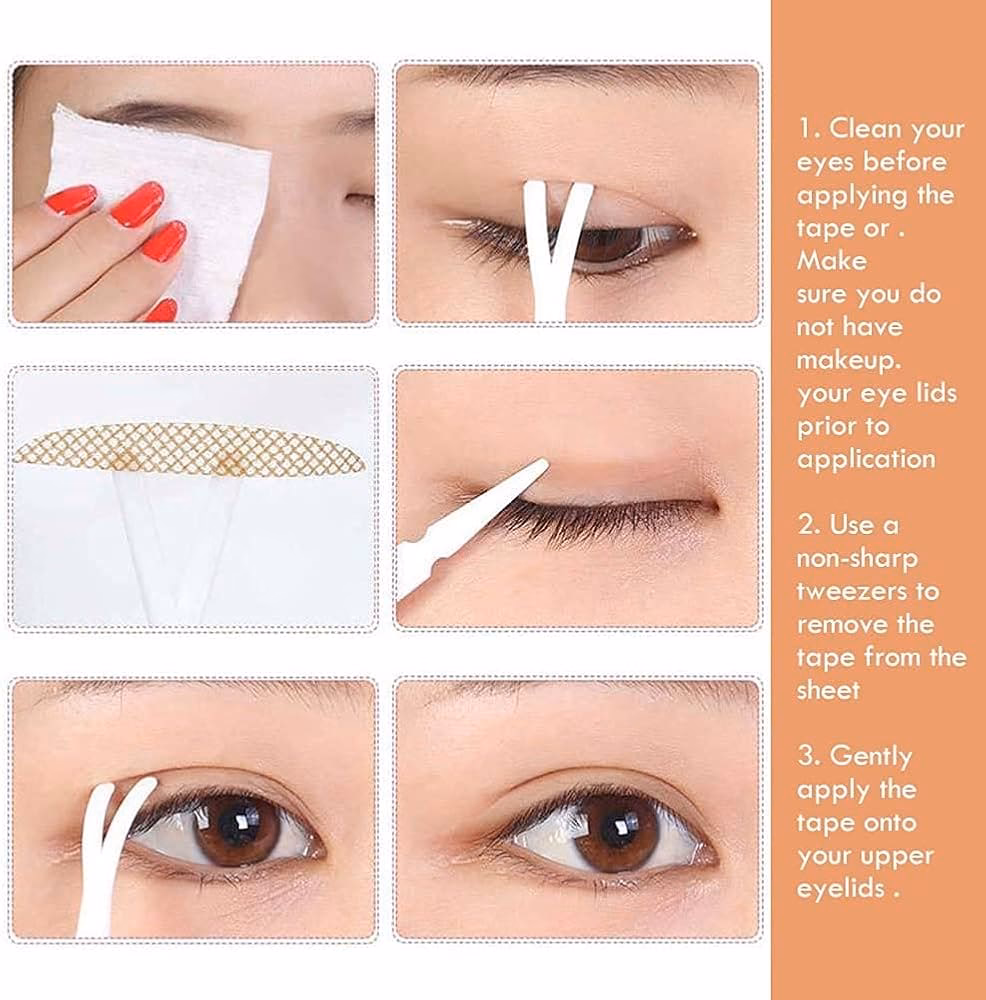 1. Clean your eyes before applying the tape or . Make sure you do not have makeup. your eye lids prior to application

2. Use a non-sharp tweezers to remove the tape from the sheet

3. Gently apply the tape onto your upper eyelids .