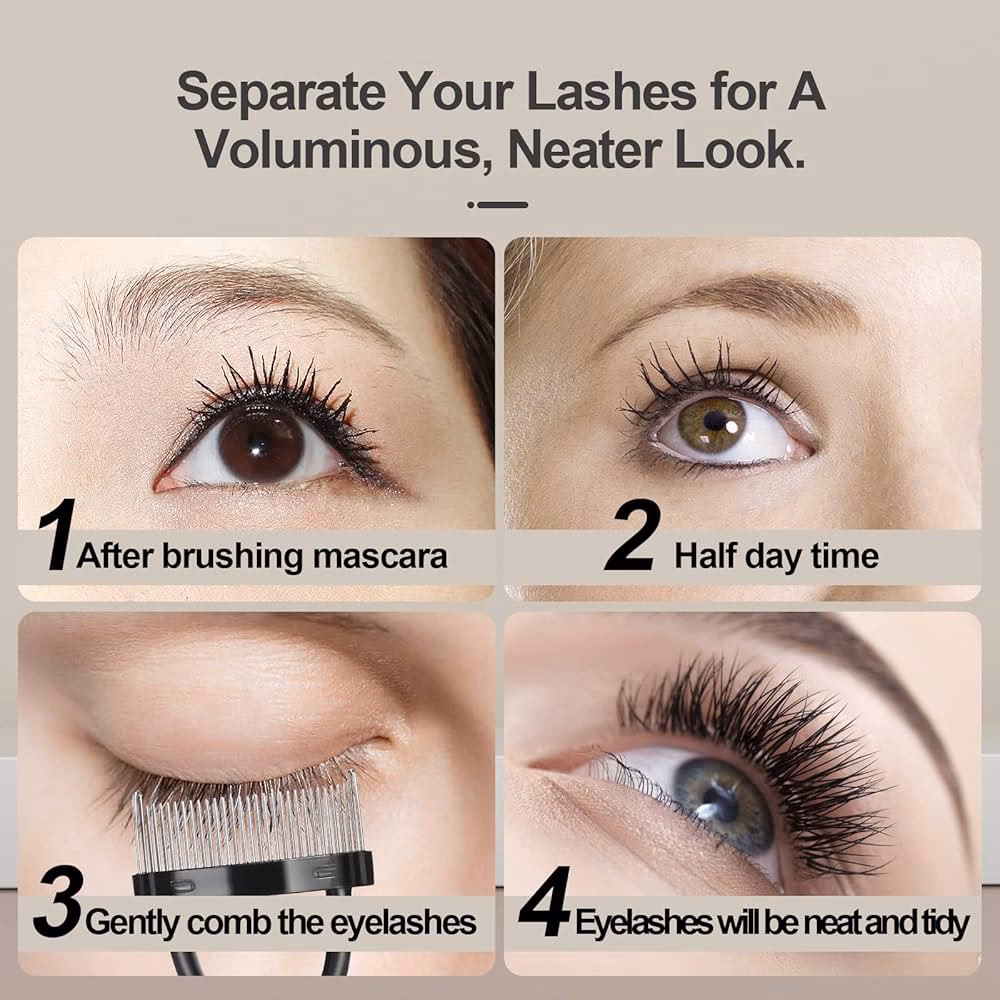 Separate Your Lashes for A Voluminous, Neater Look.

1 After brushing mascara

2 Half day time

3 Gently comb the eyelashes

4 Eyelashes will be neat and tidy