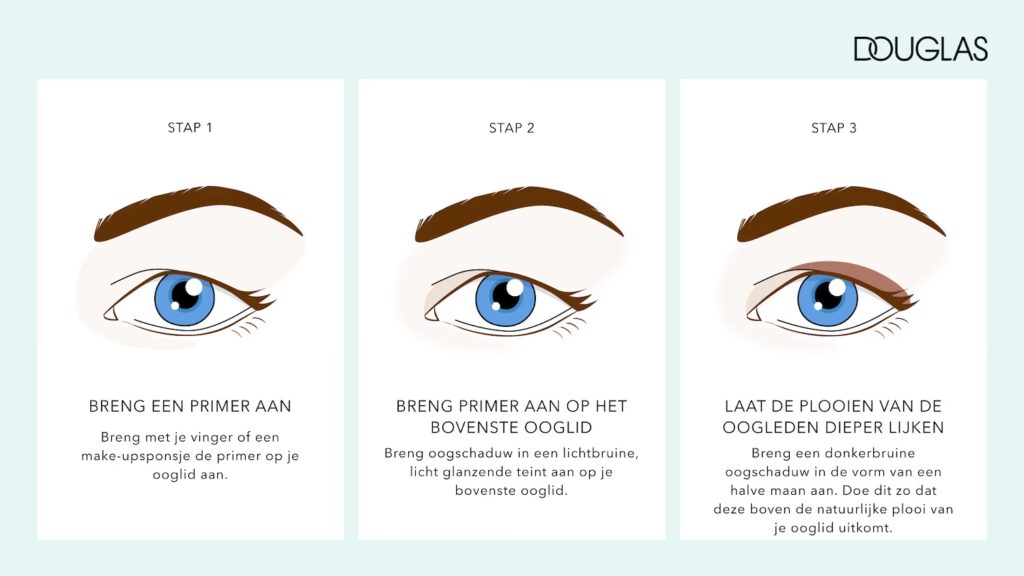 DOUGLAS

STAP 1

BRENG EEN PRIMER AAN

Breng met je vinger of een make-upsponsje de primer op je ooglid aan.

STAP 2

BRENG PRIMER AAN OP HET BOVENSTE OOGLID

Breng oogschaduw in een lichtbruine, licht glanzende teint aan op je bovenste ooglid.

STAP 3

LAAT DE PLOOIEN VAN DE OOGLEDEN DIEPER LIJKEN

Breng een donkerbruine oogschaduw in de vorm van een halve maan aan. Doe dit zo dat deze boven de natuurlijke plooi van je ooglid uitkomt.