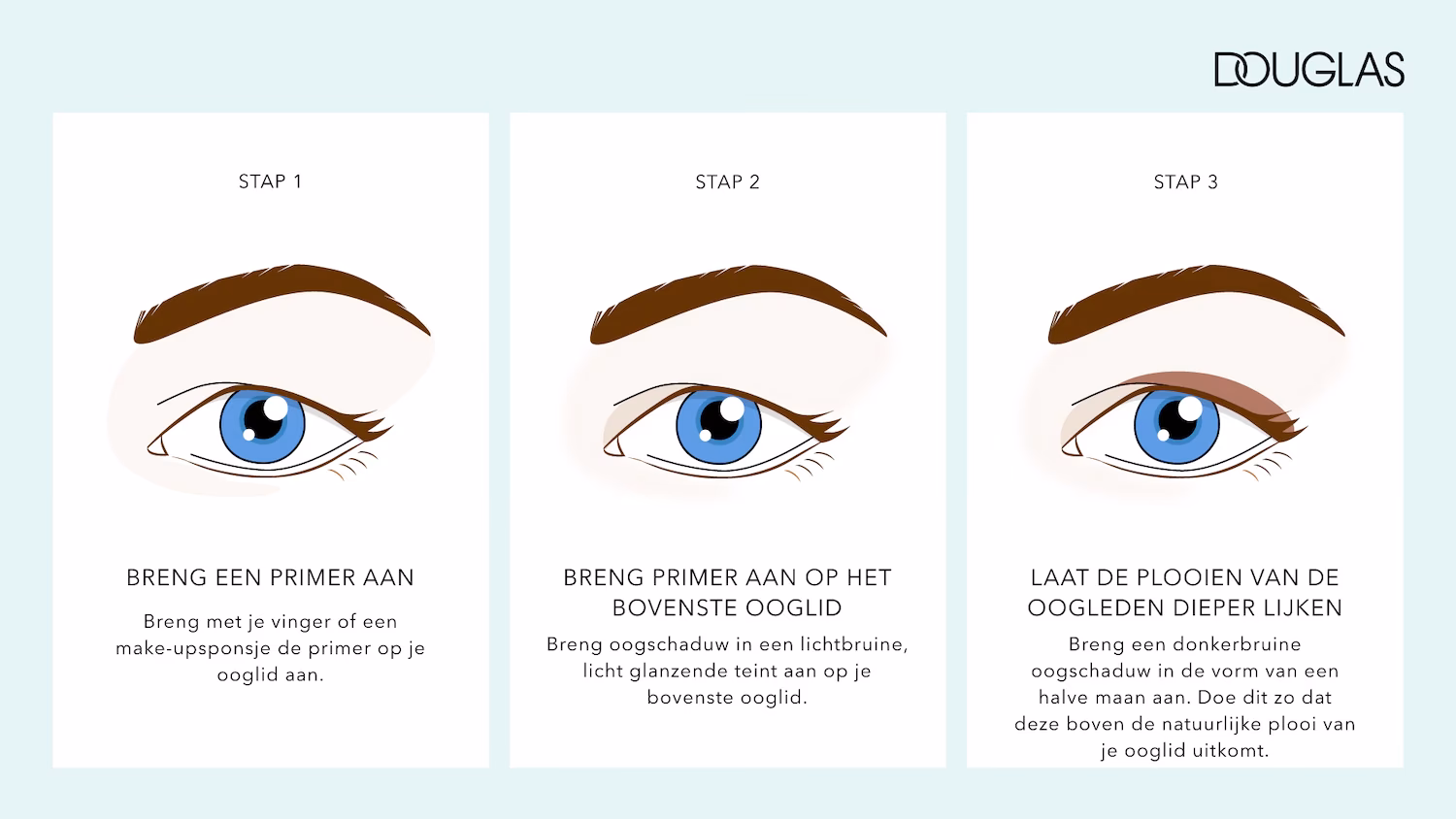 DOUGLAS

STAP 1

BRENG EEN PRIMER AAN

Breng met je vinger of een make-upsponsje de primer op je ooglid aan.

STAP 2

BRENG PRIMER AAN OP HET BOVENSTE OOGLID

Breng oogschaduw in een lichtbruine, licht glanzende teint aan op je bovenste ooglid.

STAP 3

LAAT DE PLOOIEN VAN DE OOGLEDEN DIEPER LIJKEN

Breng een donkerbruine oogschaduw in de vorm van een halve maan aan. Doe dit zo dat deze boven de natuurlijke plooi van je ooglid uitkomt.