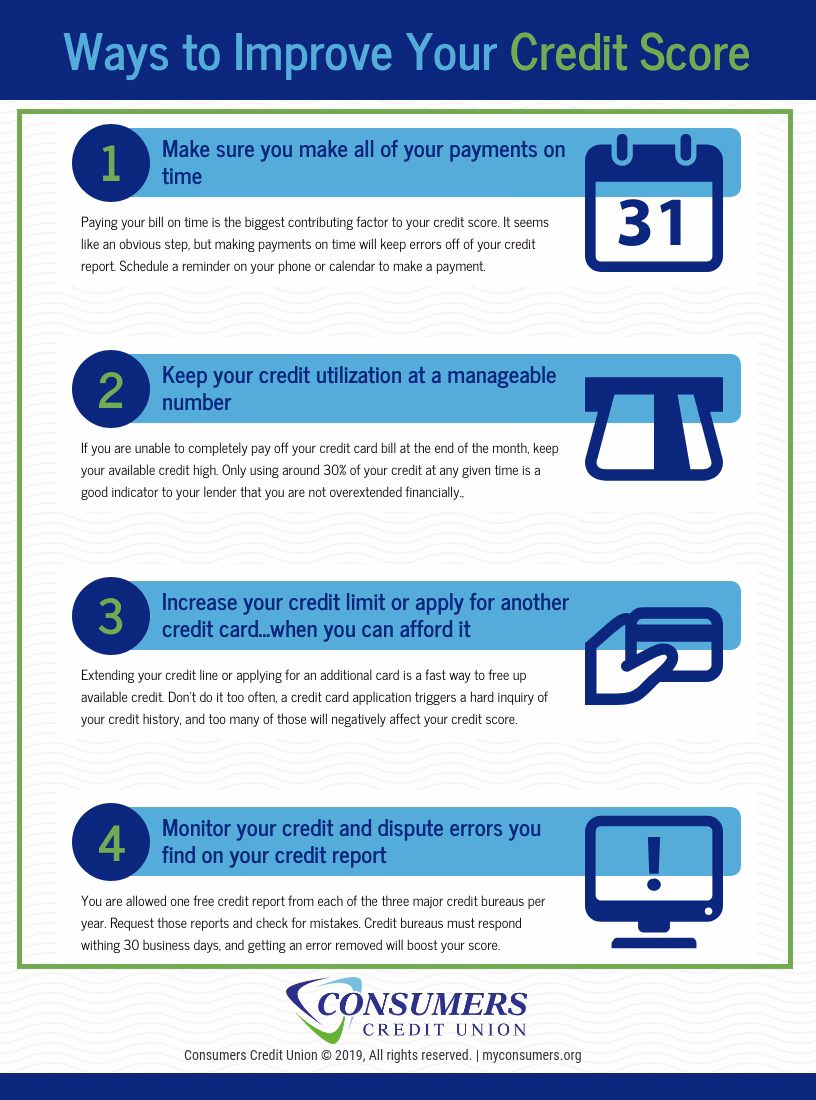 Ways to Improve Your Credit Score

1

Make sure you make all of your payments on time

31

Paying your bill on time is the biggest contributing factor to your credit score. It seems like an obvious step, but making payments on time will keep errors off of your credit report. Schedule a reminder on your phone or calendar to make a payment.

2

Keep your credit utilization at a manageable number

If you are unable to completely pay off your credit card bill at the end of the month, keep your available credit high. Only using around 30% of your credit at any given time is a good indicator to your lender that you are not overextended financially.,

3

Increase your credit limit or apply for another credit card...when you can afford it

Extending your credit line or applying for an additional card is a fast way to free up available credit. Don't do it too often, a credit card application triggers a hard inquiry of your credit history, and too many of those will negatively affect your credit score.

4

Monitor your credit and dispute errors you find on your credit report

!

You are allowed one free credit report from each of the three major credit bureaus per year. Request those reports and check for mistakes. Credit bureaus must respond withing 30 business days, and getting an error removed will boost your score.

CONSUMERS
CREDIT UNION

Consumers Credit Union © 2019, All rights reserved. | myconsumers.org