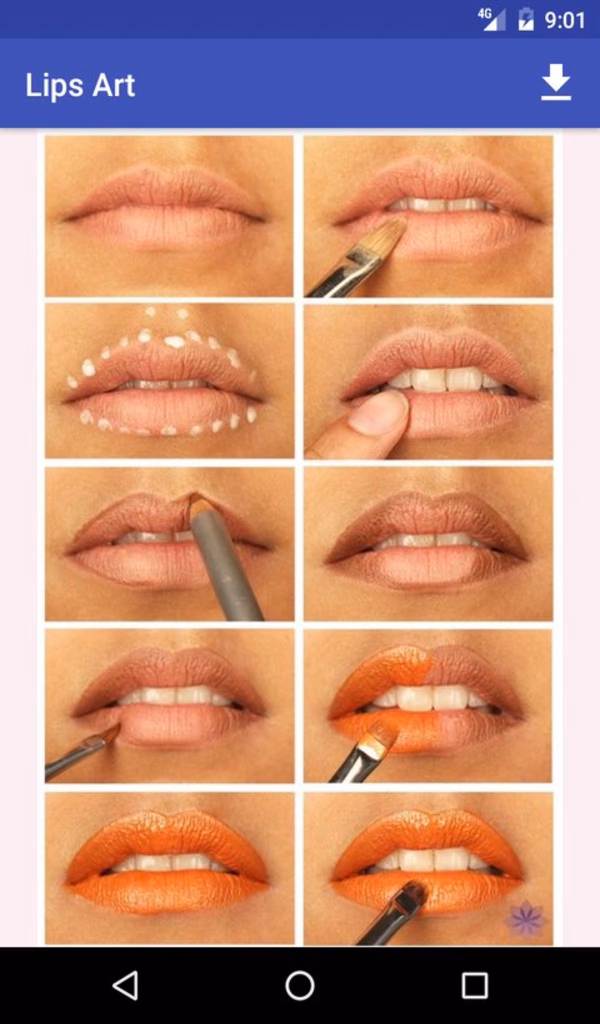 4G 9:01
Lips Art