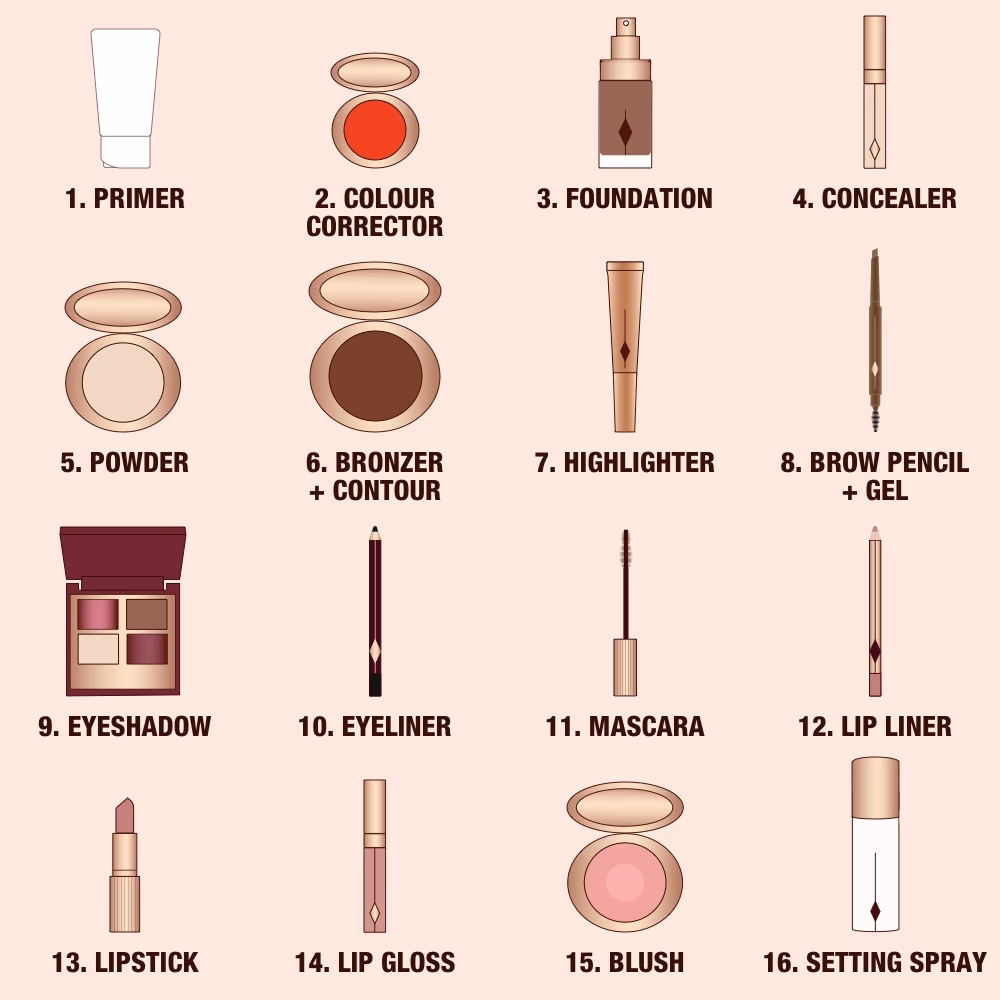 1. PRIMER

2. COLOUR CORRECTOR

3. FOUNDATION

4. CONCEALER

5. POWDER

6. BRONZER + CONTOUR

7. HIGHLIGHTER

8. BROW PENCIL + GEL

9. EYESHADOW

10. EYELINER

11. MASCARA

12. LIP LINER

13. LIPSTICK

14. LIP GLOSS

15. BLUSH

16. SETTING SPRAY